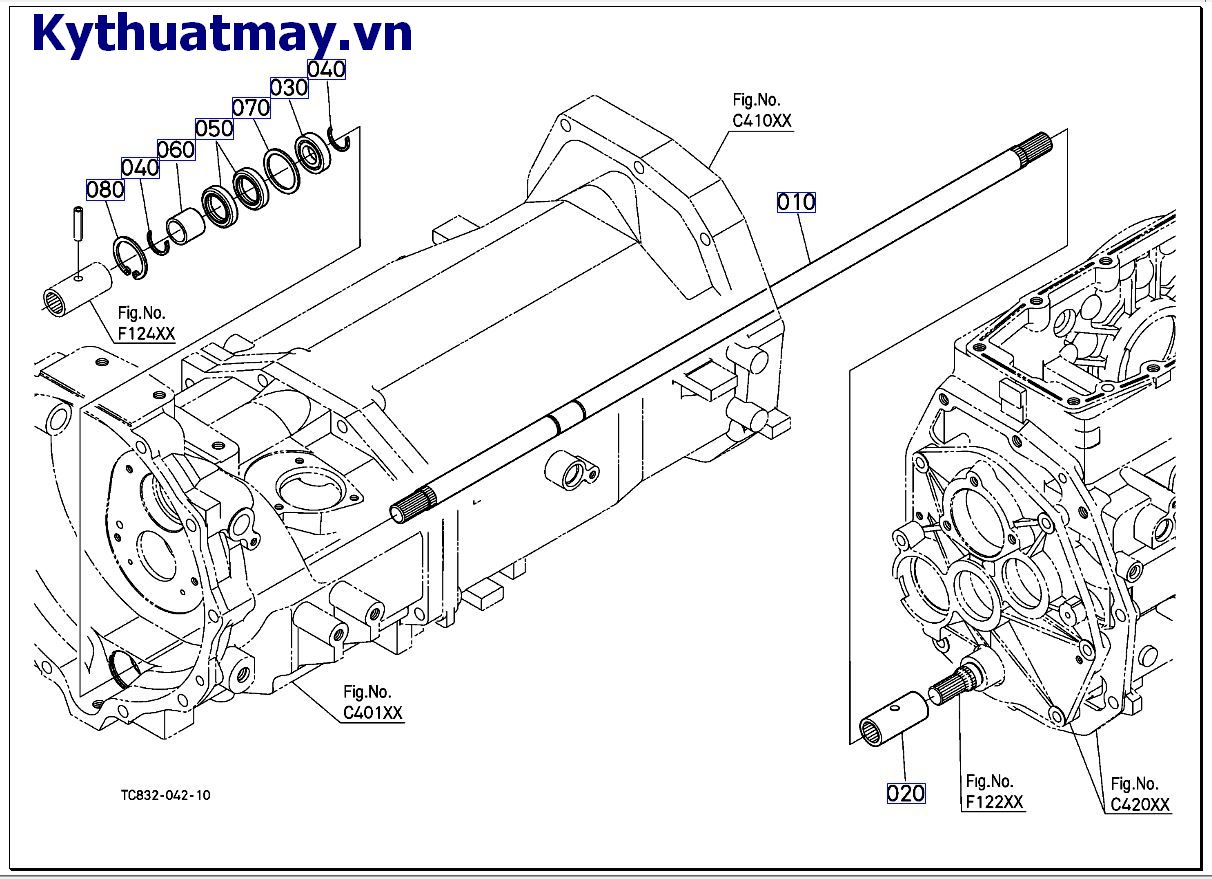 Kythuatmay.vn

040
030
070
050
060
040
080

Fig.No.
C410XX

010

Fig.No.
F124XX

Fig.No.
C401XX

TC832-042-10

020

Fig.No.
F122XX

Fig.No.
C420XX